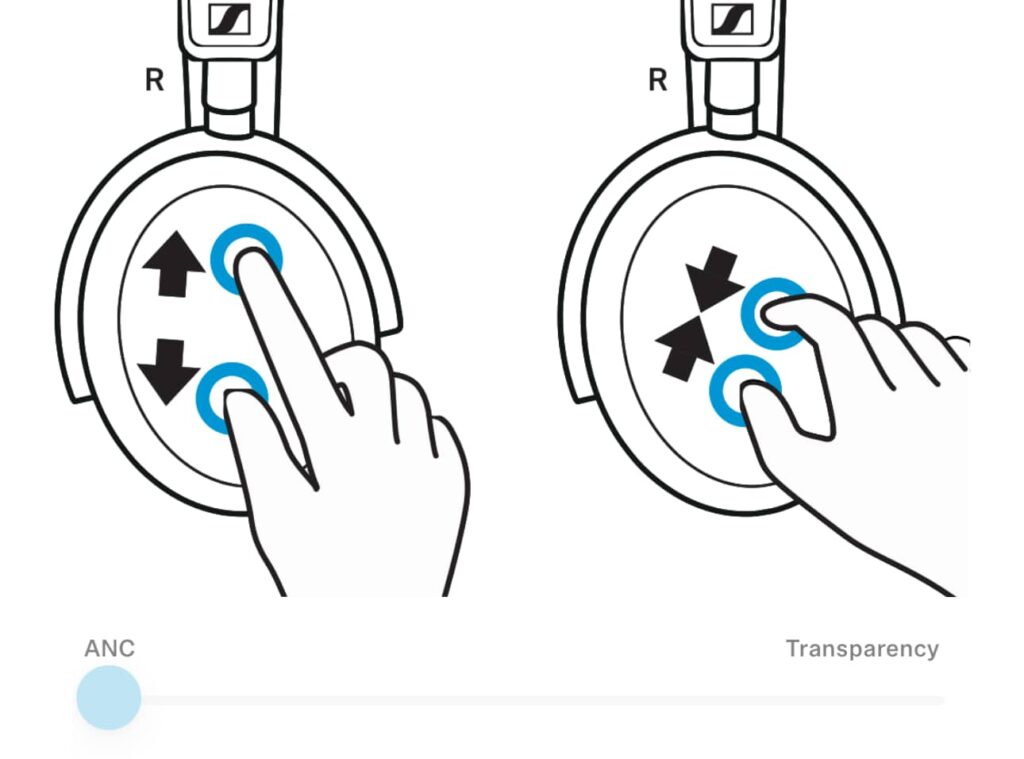 R

R

ANC

Transparency