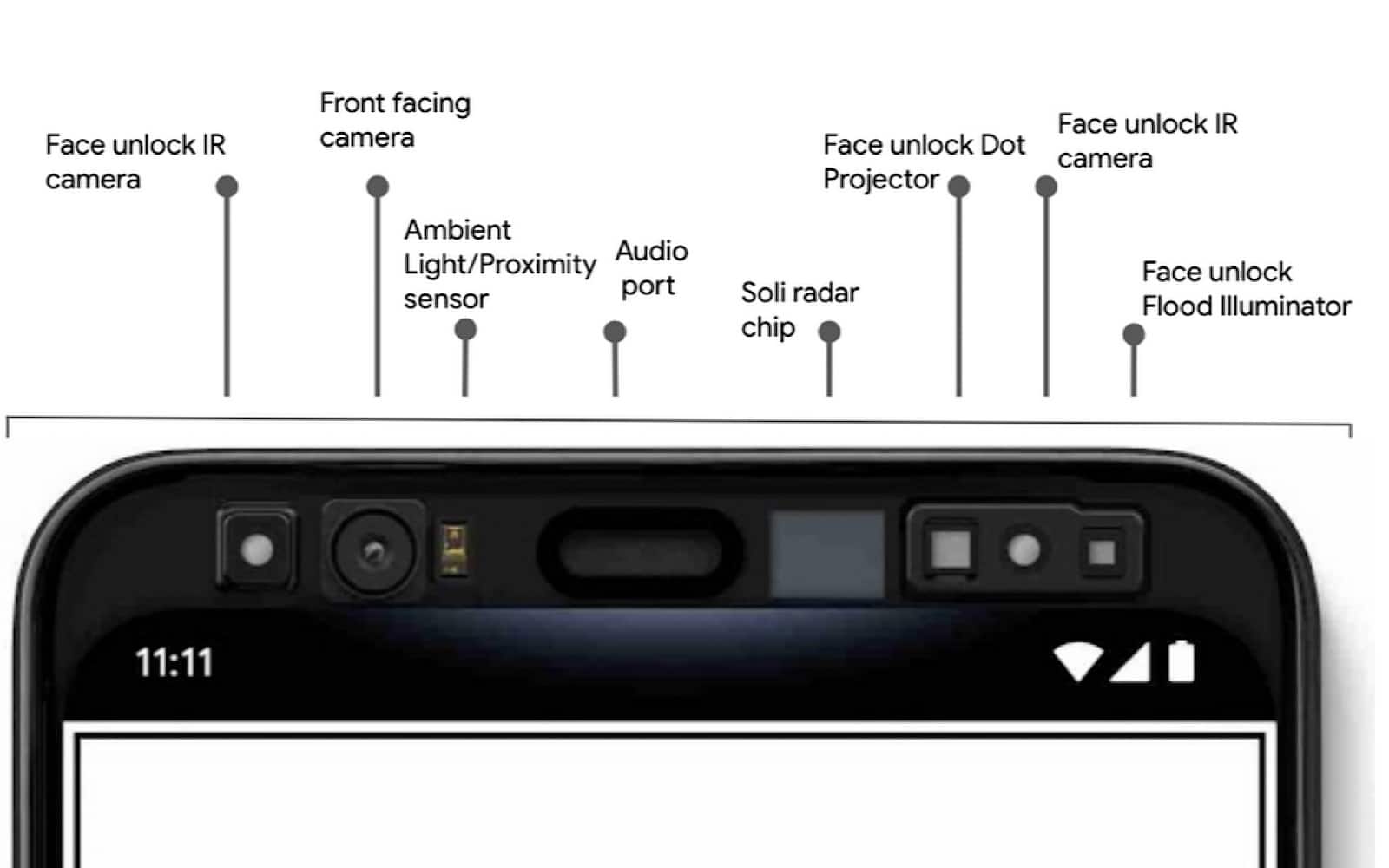 Face unlock IR camera

Front facing camera

Ambient Light/Proximity sensor

Audio port

Soli radar chip

Face unlock Dot Projector

Face unlock IR camera

Face unlock Flood Illuminator

11:11