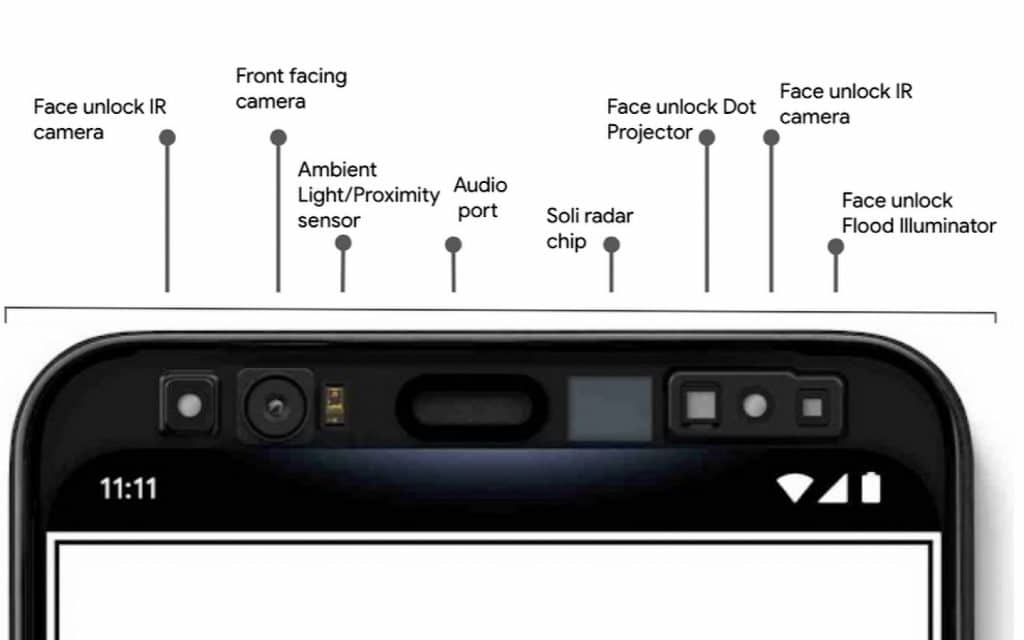 Face unlock IR camera

Front facing camera

Ambient Light/Proximity sensor

Audio port

Soli radar chip

Face unlock Dot Projector

Face unlock IR camera

Face unlock Flood Illuminator

11:11