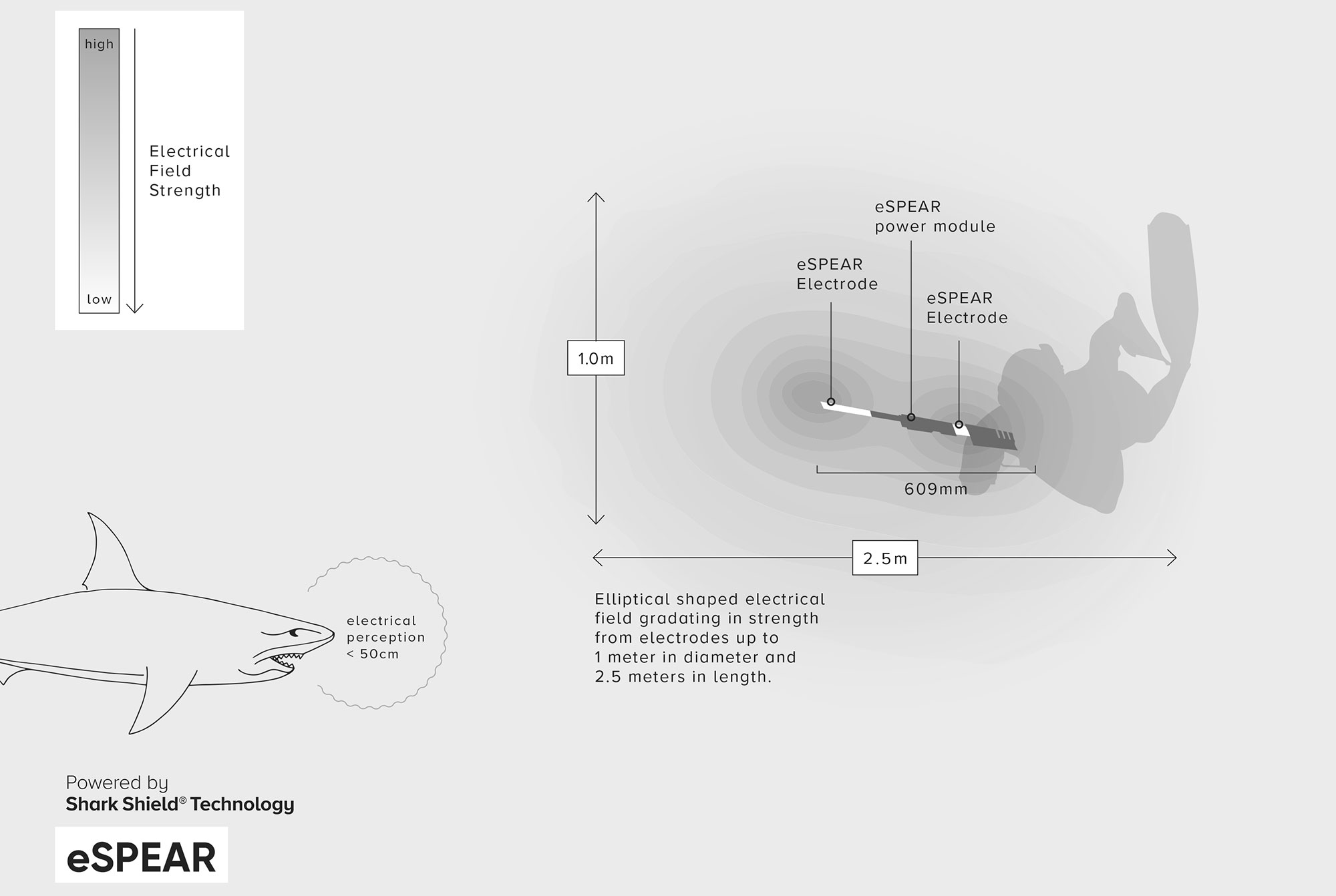 high

low

Electrical Field Strength

eSPEAR power module

eSPEAR Electrode

eSPEAR Electrode

1.0m

609mm

2.5m

Elliptical shaped electrical field gradating in strength from electrodes up to 1 meter in diameter and 2.5 meters in length.

electrical perception < 50cm

Powered by
Shark Shield® Technology

eSPEAR